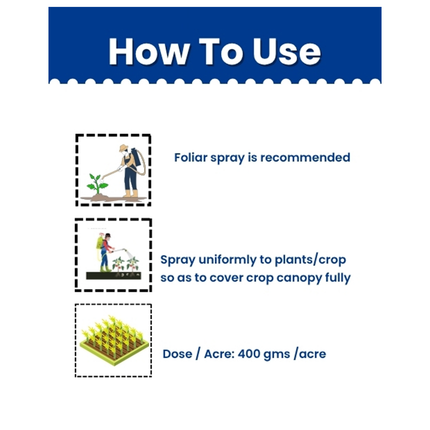 How To Use

Foliar spray is recommended

Spray uniformly to plants/crop so as to cover crop canopy fully

Dose / Acre: 400 gms /acre