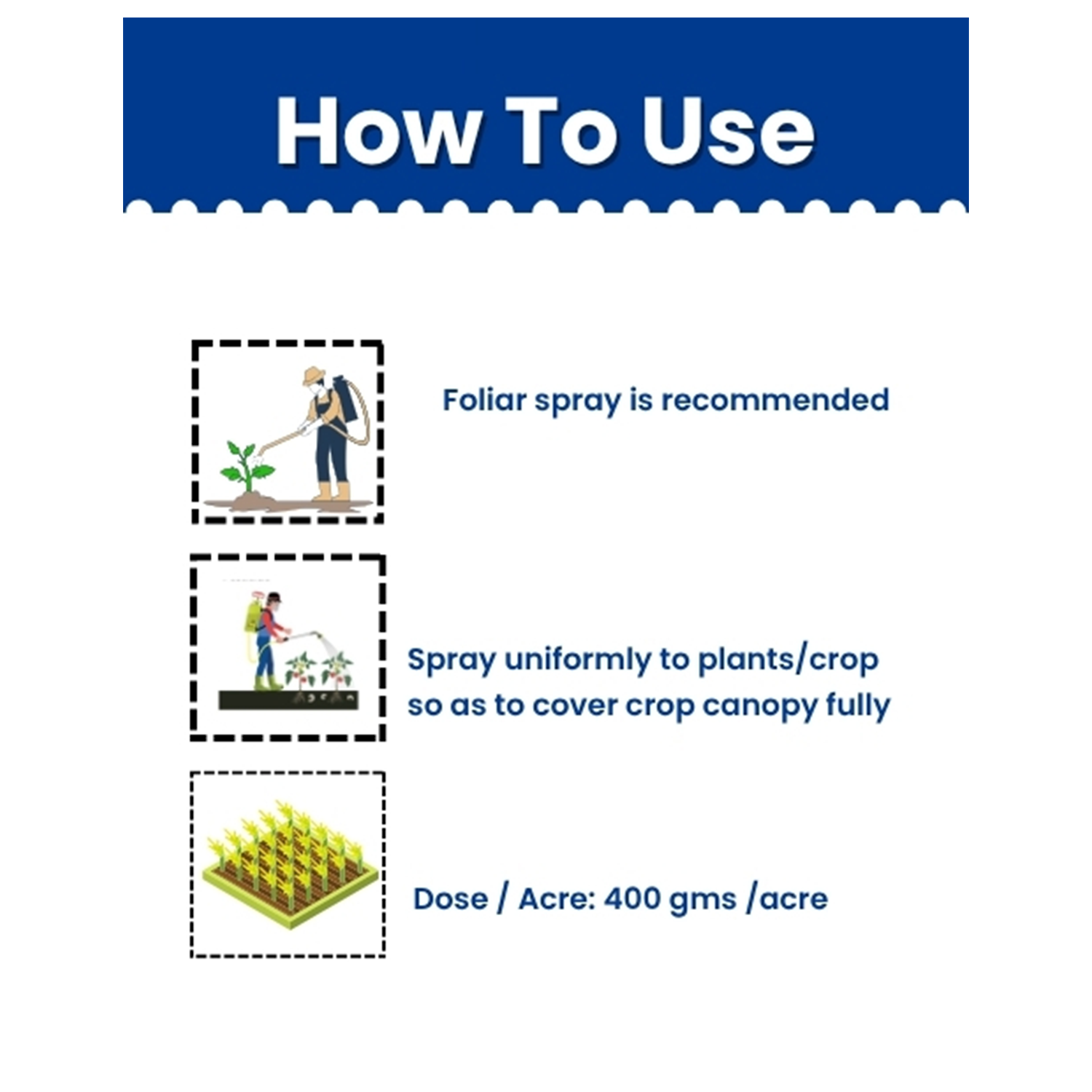 How To Use

Foliar spray is recommended

Spray uniformly to plants/crop so as to cover crop canopy fully

Dose / Acre: 400 gms /acre